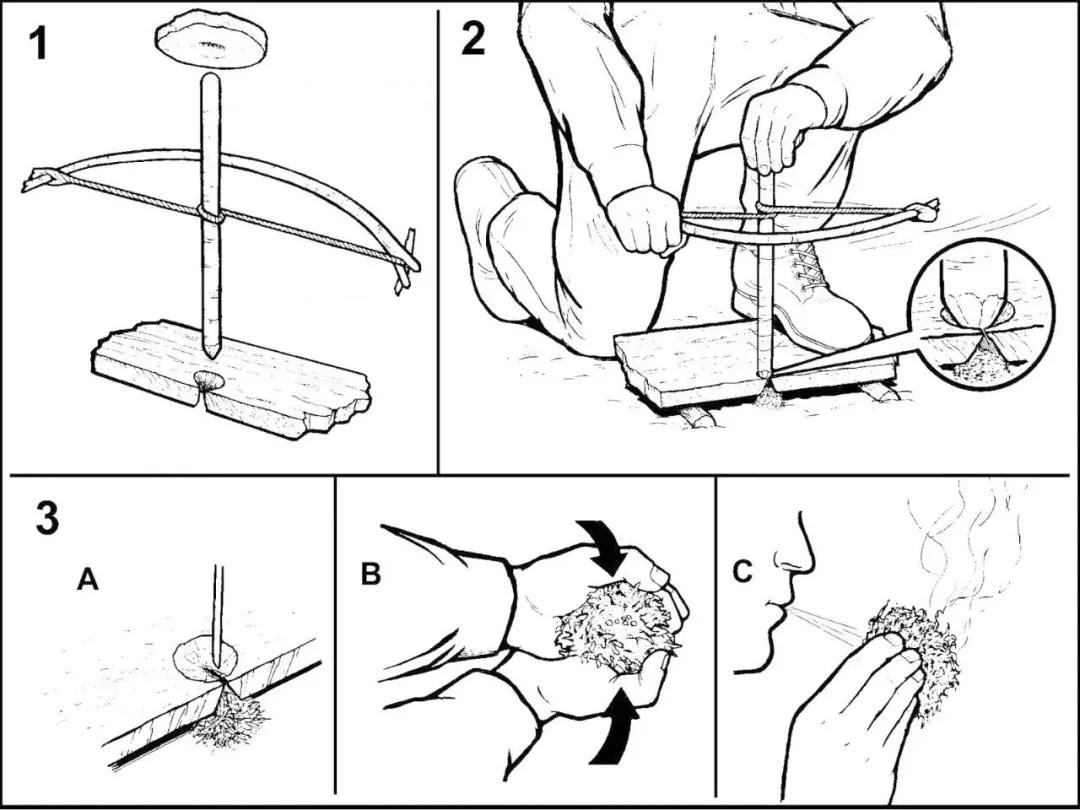 1

2

3

A

B

C